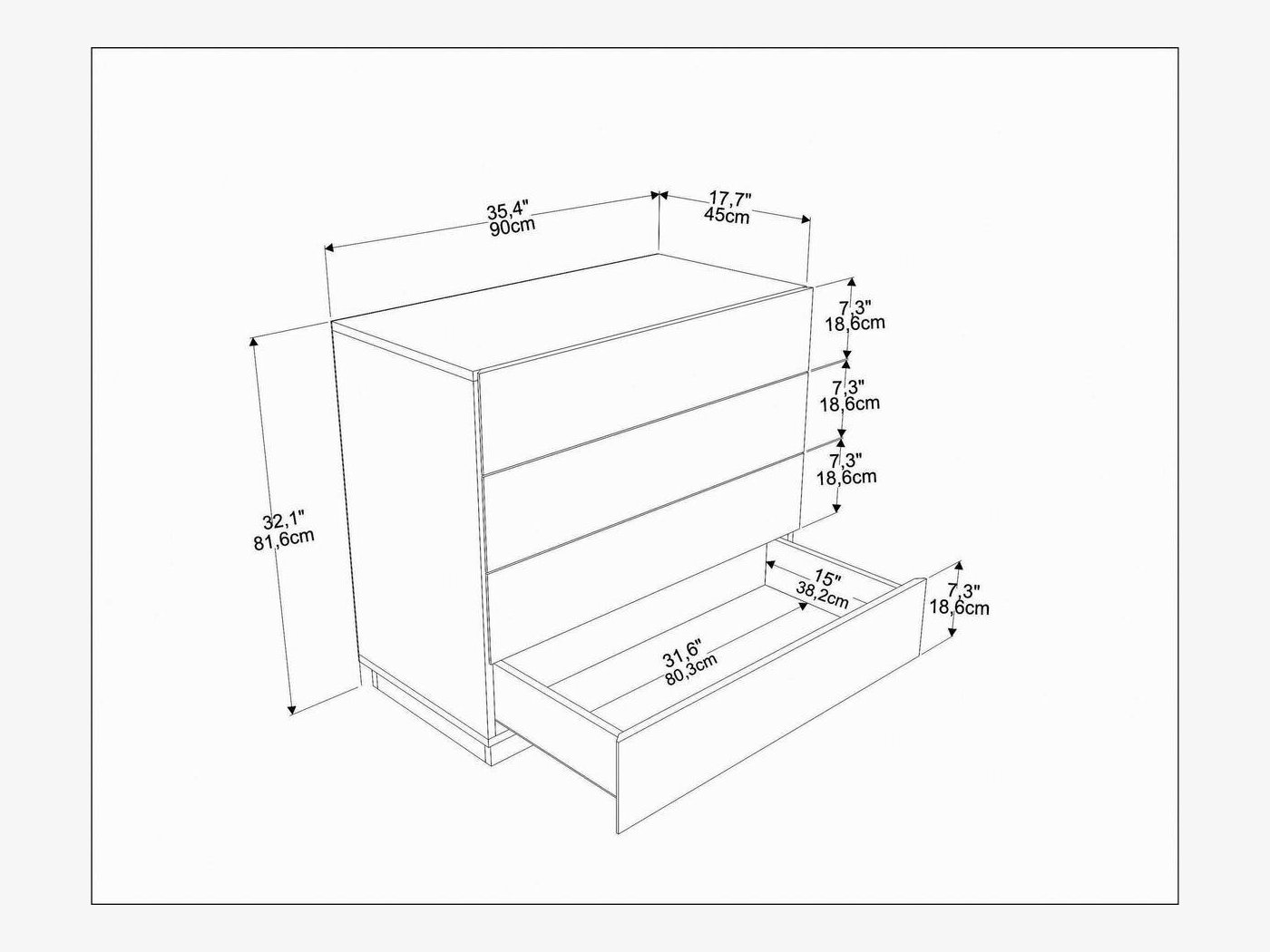 35,4"
90cm

17,7"
45cm

7,3"
18,6cm

7,3"
18,6cm

7,3"
18,6cm

32,1"
81,6cm

15"
38,2cm

7,3"
18,6cm

31,6"
80,3cm