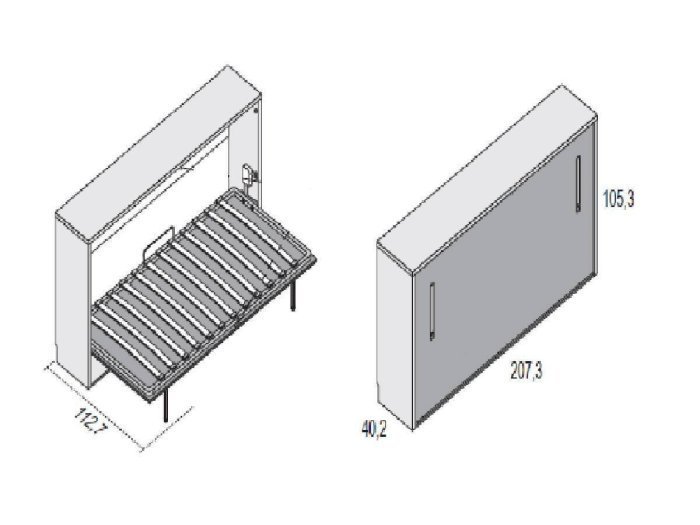 112,7

105,3

207,3

40,2