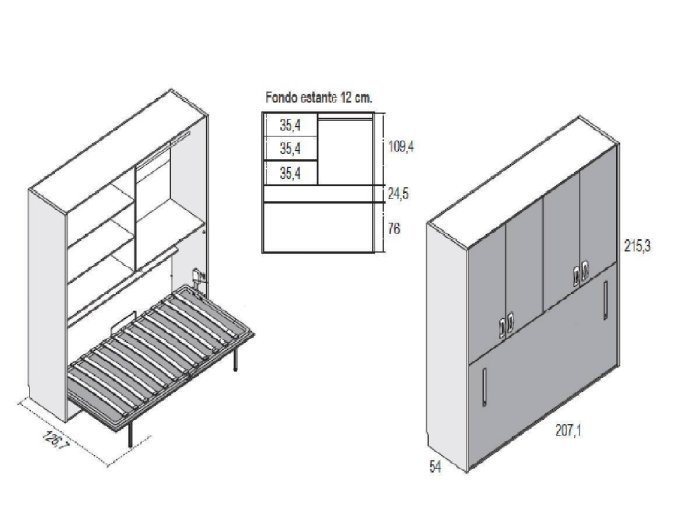 Fondo estante 12 cm.

35,4
35,4
35,4

109,4
24,5
76

126,7

215,3
207,1
54