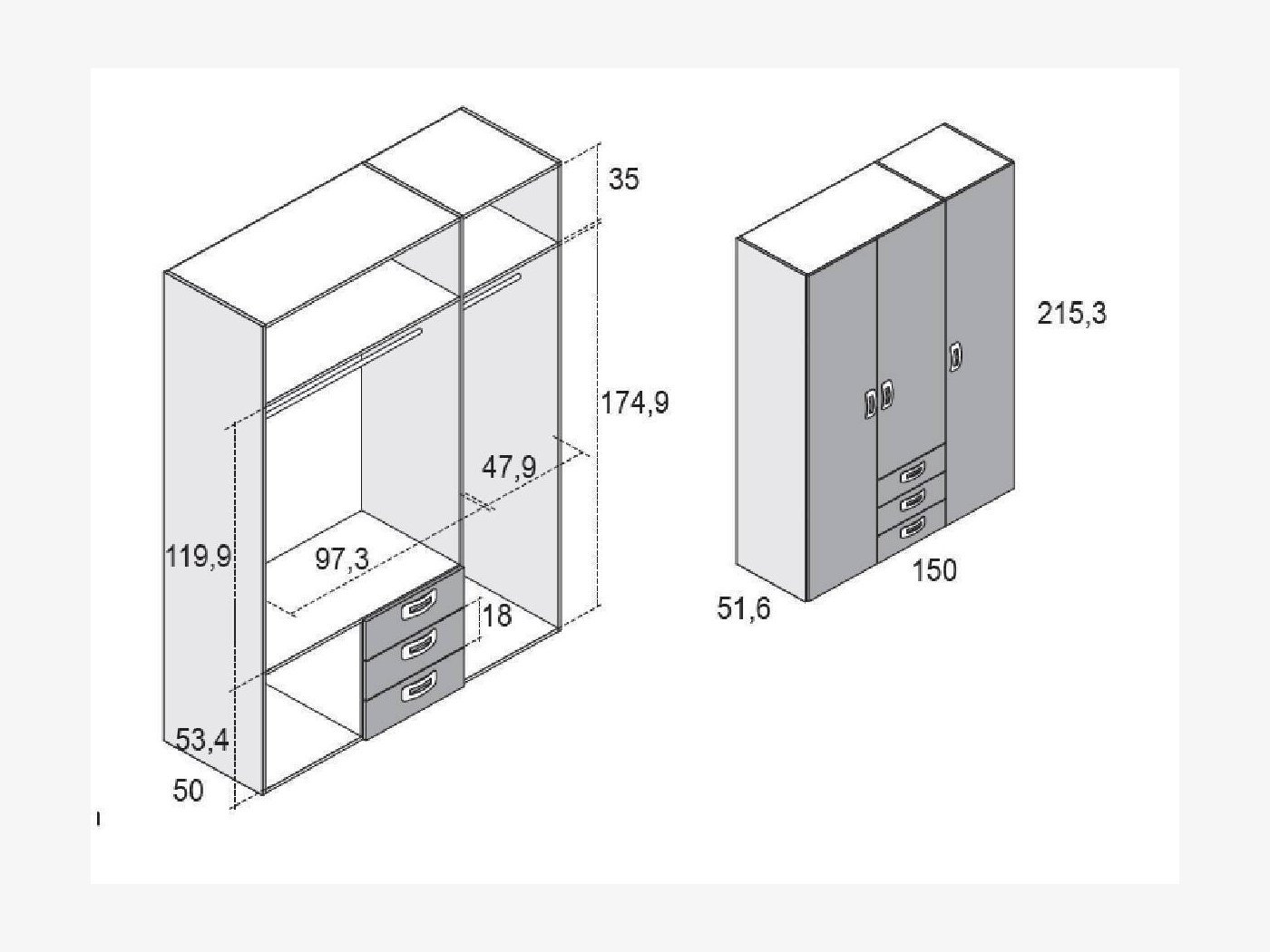 35

174,9

47,9

119,9

97,3

18

53,4

50

215,3

150

51,6